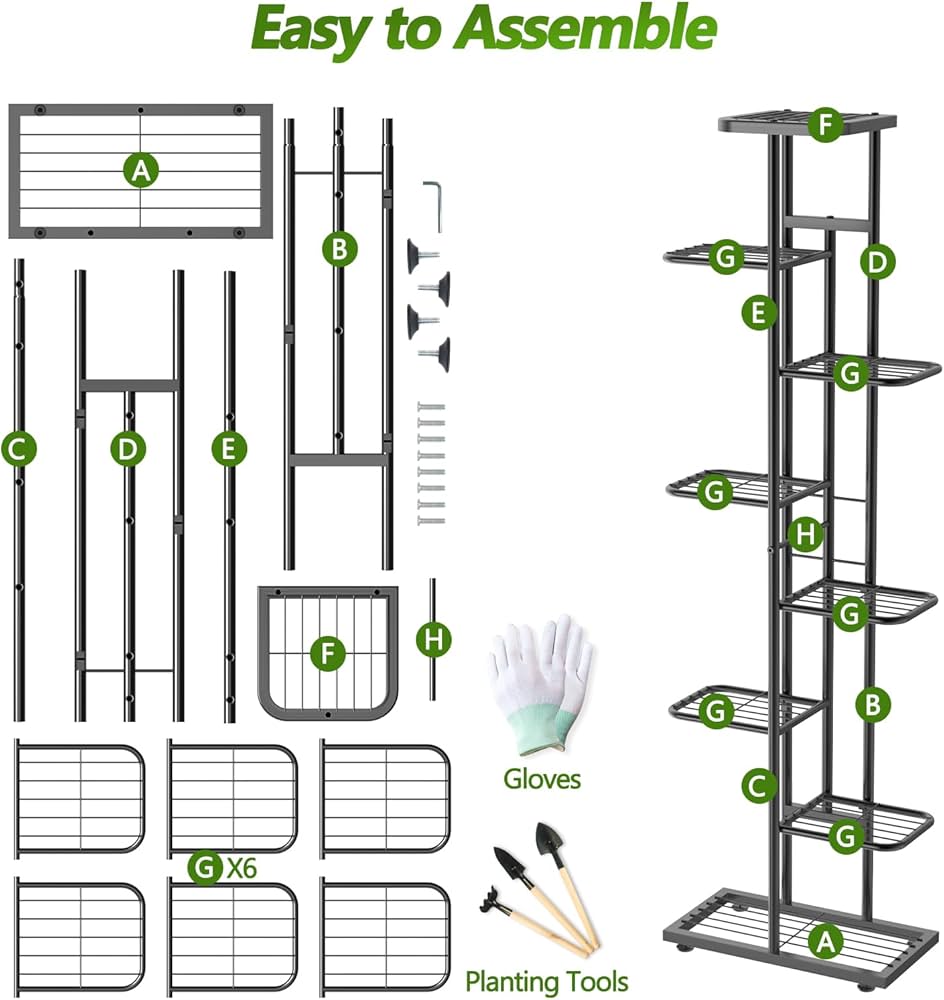 Easy to Assemble

A

B

C

D

E

F

H

G X6

Gloves

Planting Tools

F

G

D

E

G

G

H

G

G

B

C

G

A